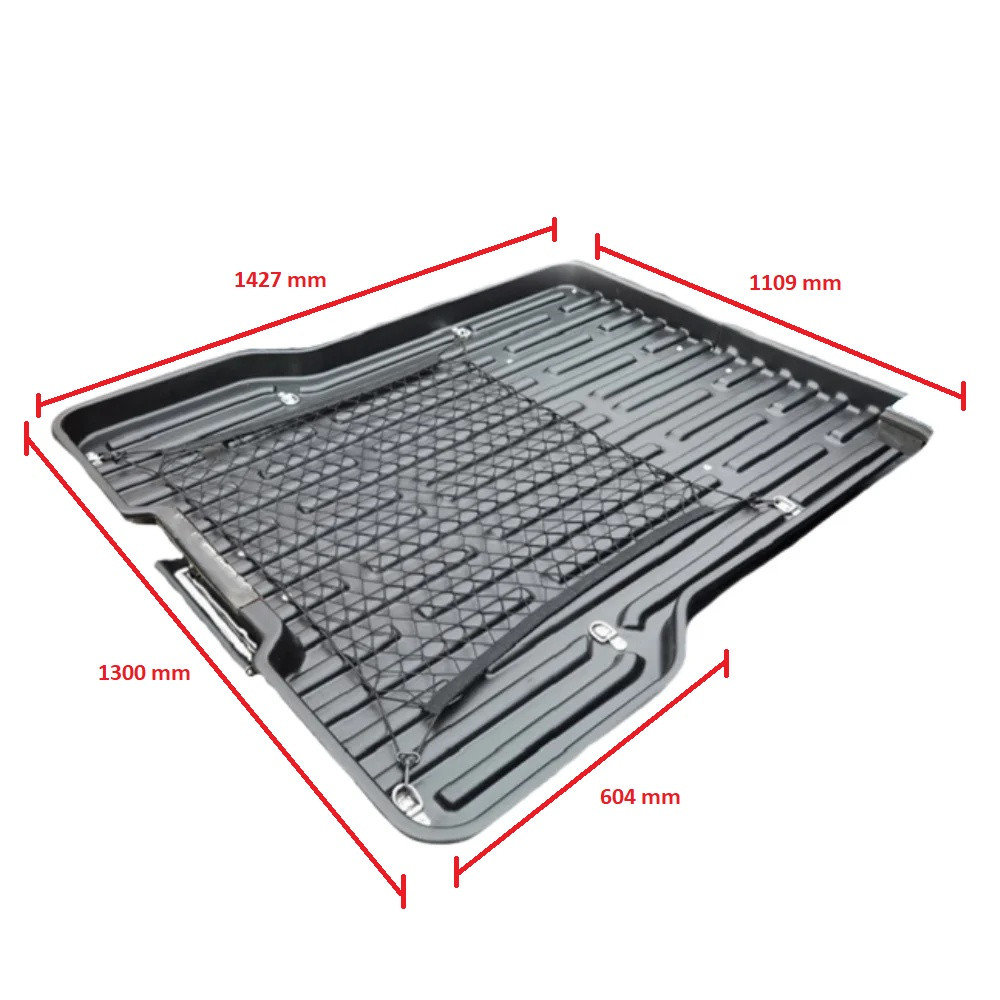 1427 mm

1109 mm

1300 mm

604 mm